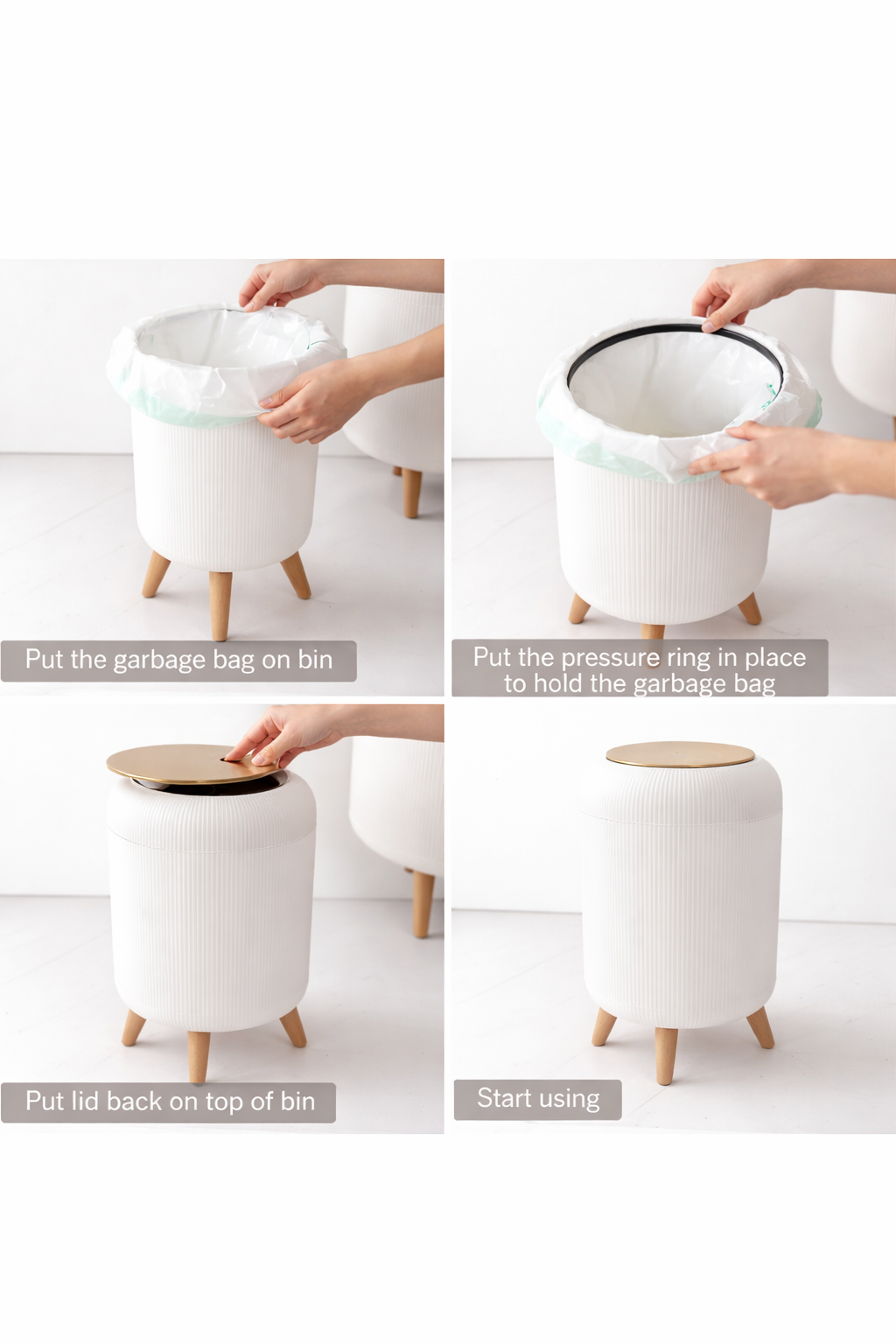 Put the garbage bag on bin

Put the pressure ring in place to hold the garbage bag

Put lid back on top of bin

Start using